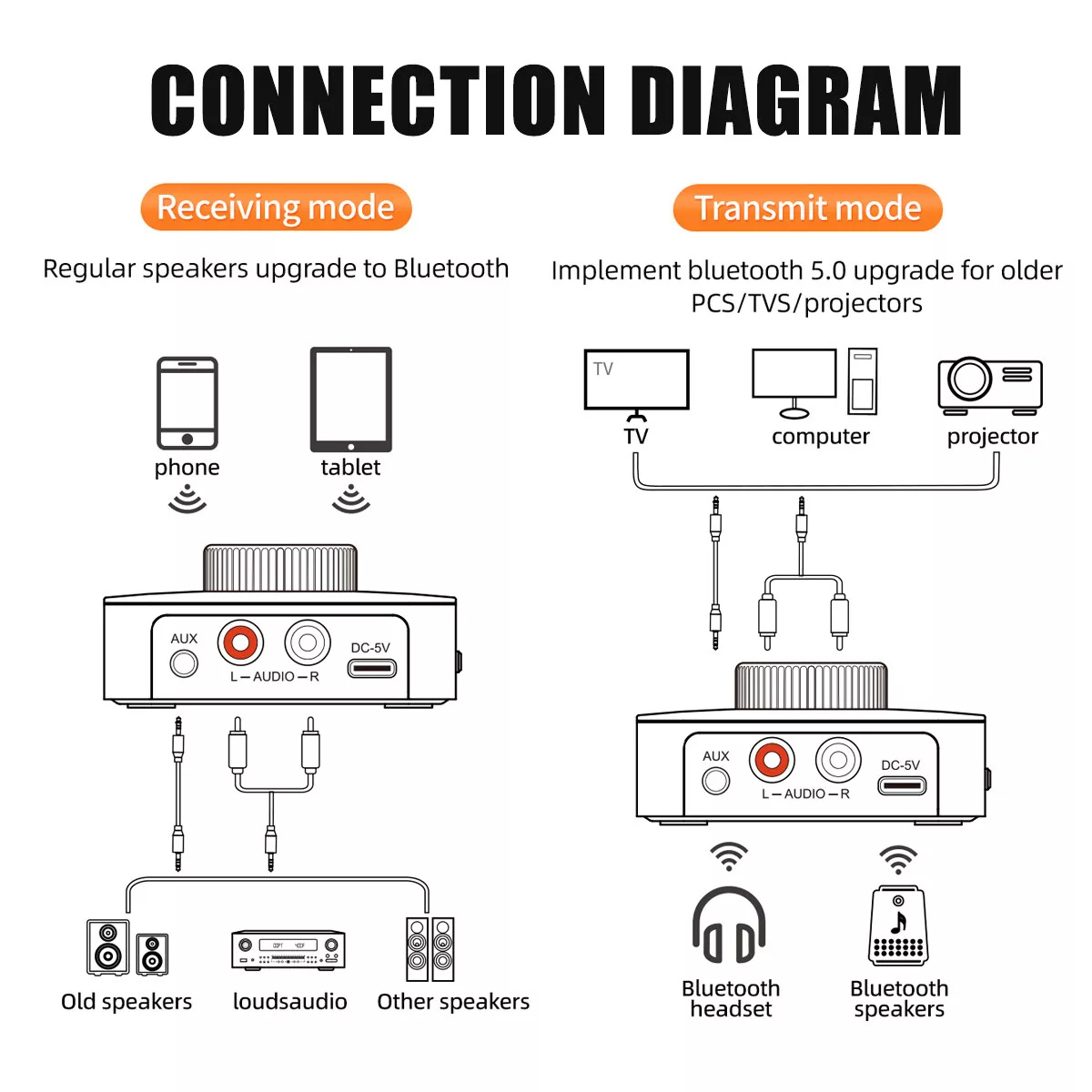 CONNECTION DIAGRAM

Receiving mode

Regular speakers upgrade to Bluetooth

phone

tablet

AUX

L — AUDIO — R

DC-5V

Old speakers

loudsaudio

Other speakers

Transmit mode

Implement bluetooth 5.0 upgrade for older PCS/TVS/projectors

TV

TV

computer

projector

AUX

L — AUDIO — R

DC-5V

Bluetooth headset

Bluetooth speakers